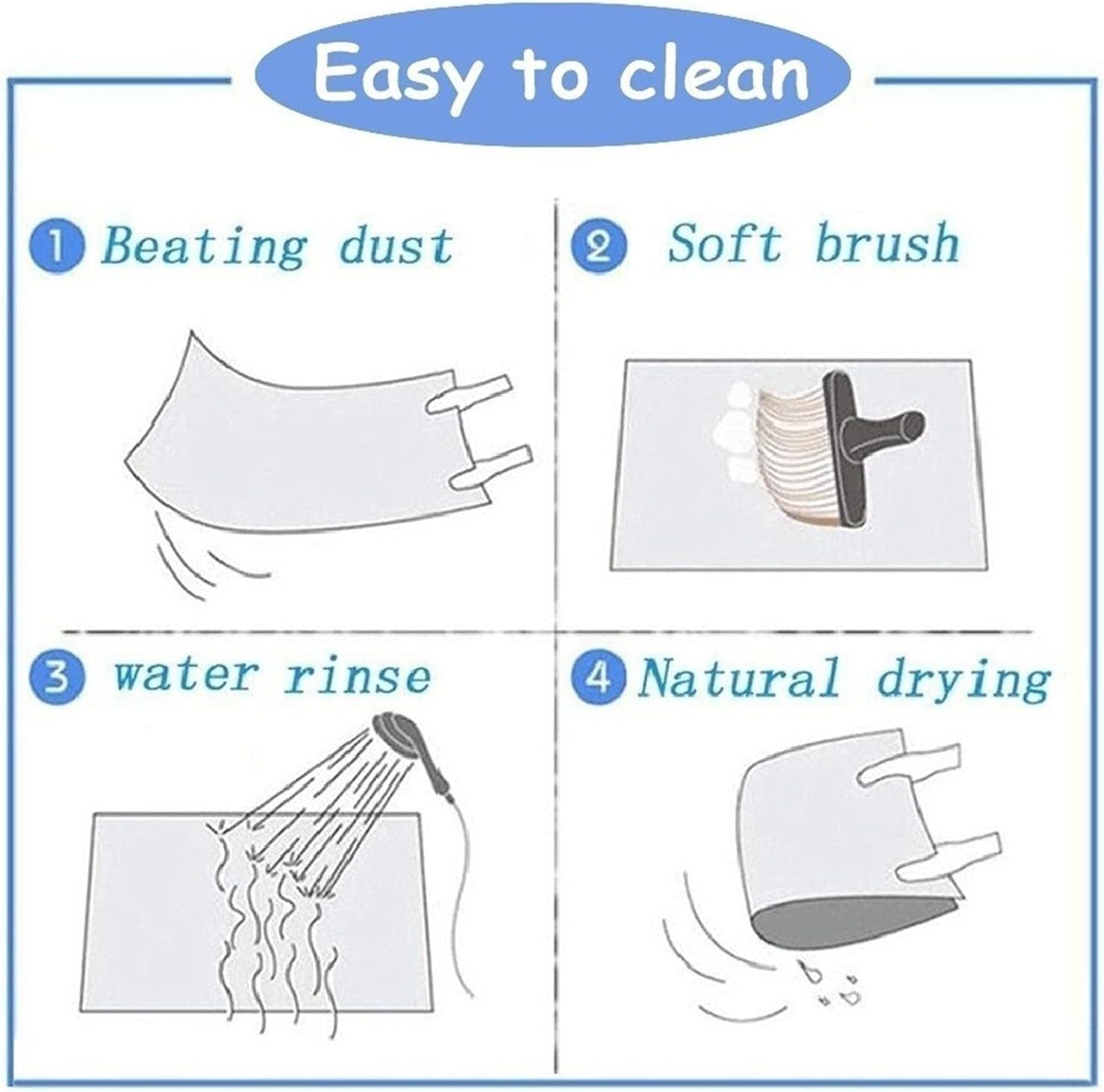 Easy to clean

1 Beating dust

2 Soft brush

3 water rinse

4 Natural drying